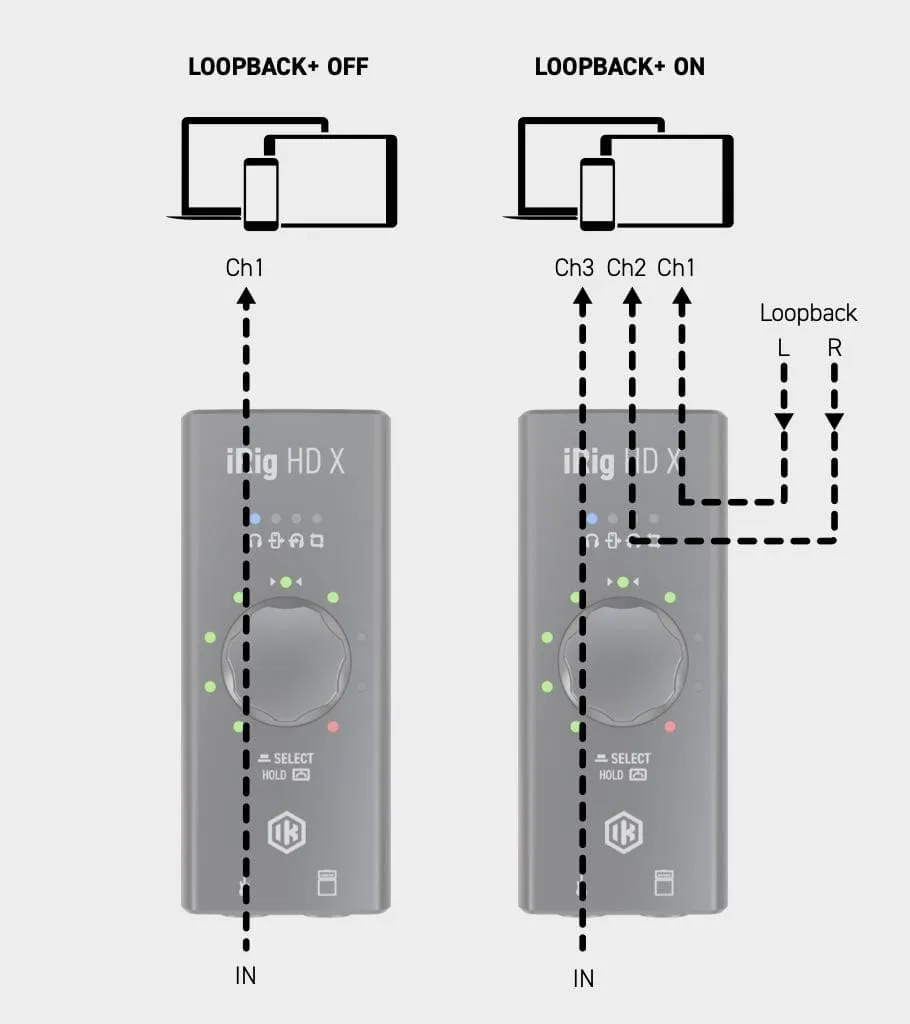 LOOPBACK+ OFF

Ch1

iRig HD X

SELECT
HOLD

IN

LOOPBACK+ ON

Ch3 Ch2 Ch1

Loopback
L R

iRig HD X

SELECT
HOLD

IN